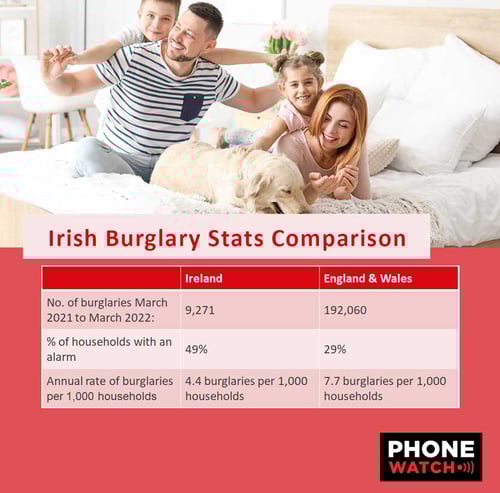 Irish Burglary Stats Comparison

| | Ireland | England & Wales |
|---|---|---|
| No. of burglaries March 2021 to March 2022: | 9,271 | 192,060 |
| % of households with an alarm | 49% | 29% |
| Annual rate of burglaries per 1,000 households | 4.4 burglaries per 1,000 households | 7.7 burglaries per 1,000 households |

PHONE WATCH